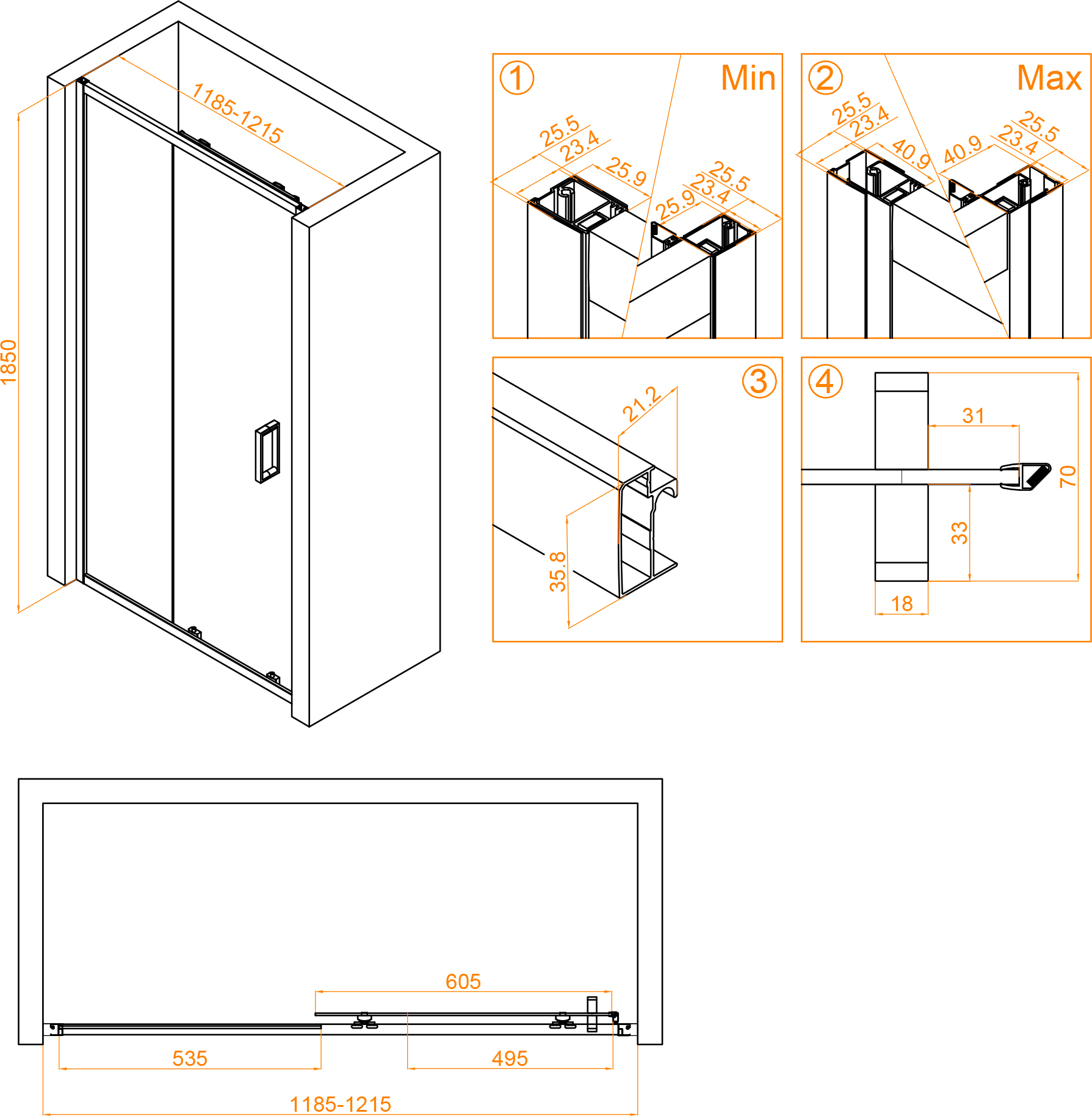 1185-1215

1850

1 Min

25.5
23.4
25.9
25.9
23.4
25.5

2 Max

25.5
23.4
40.9
40.9
23.4
25.5

3

21.2
35.8

4

31
70
33
18

605
535
495
1185-1215