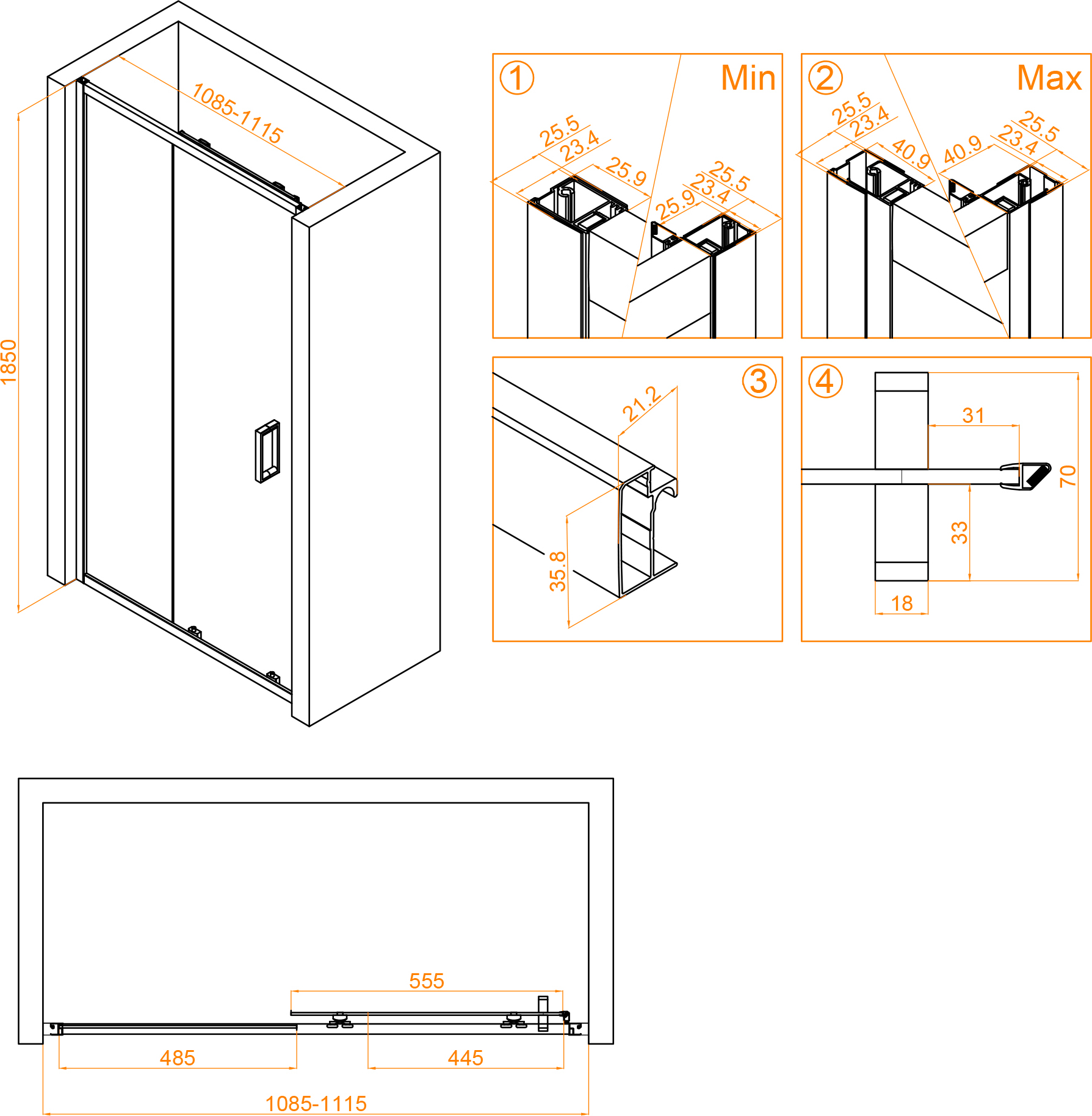 1085-1115

1850

1

Min

25.5
23.4
25.9
25.9
23.4
25.5

2

Max

25.5
23.4
40.9
40.9
23.4
25.5

3

21.2
35.8

4

31
70
33
18

555
485
445
1085-1115