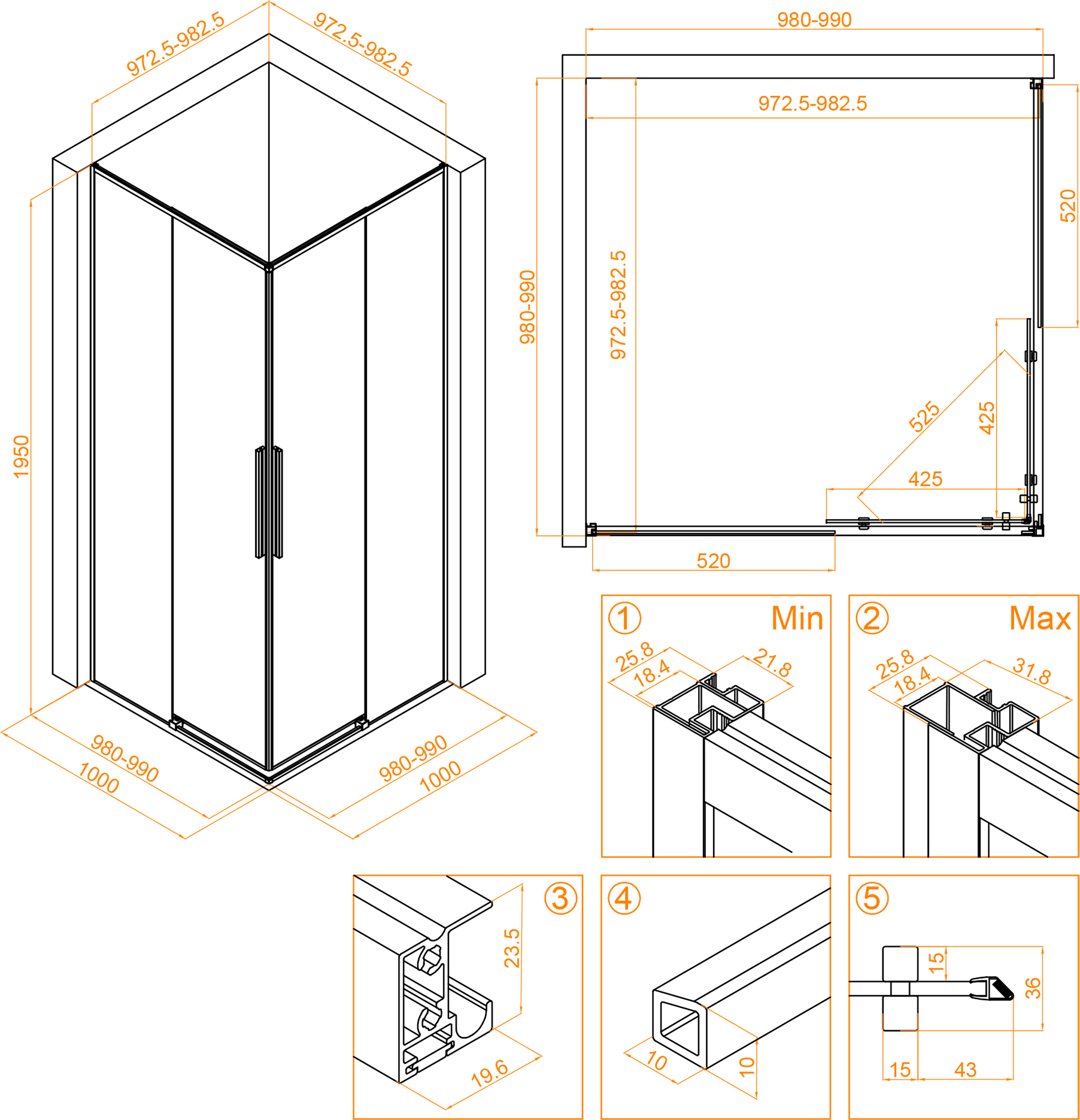 972.5-982.5
972.5-982.5
1950
980-990
1000
980-990
1000
980-990
972.5-982.5
980-990
972.5-982.5
520
525
425
425
520
① Min
25.8
18.4
21.8
② Max
25.8
18.4
31.8
③
23.5
19.6
④
10
10
⑤
15
36
15
43