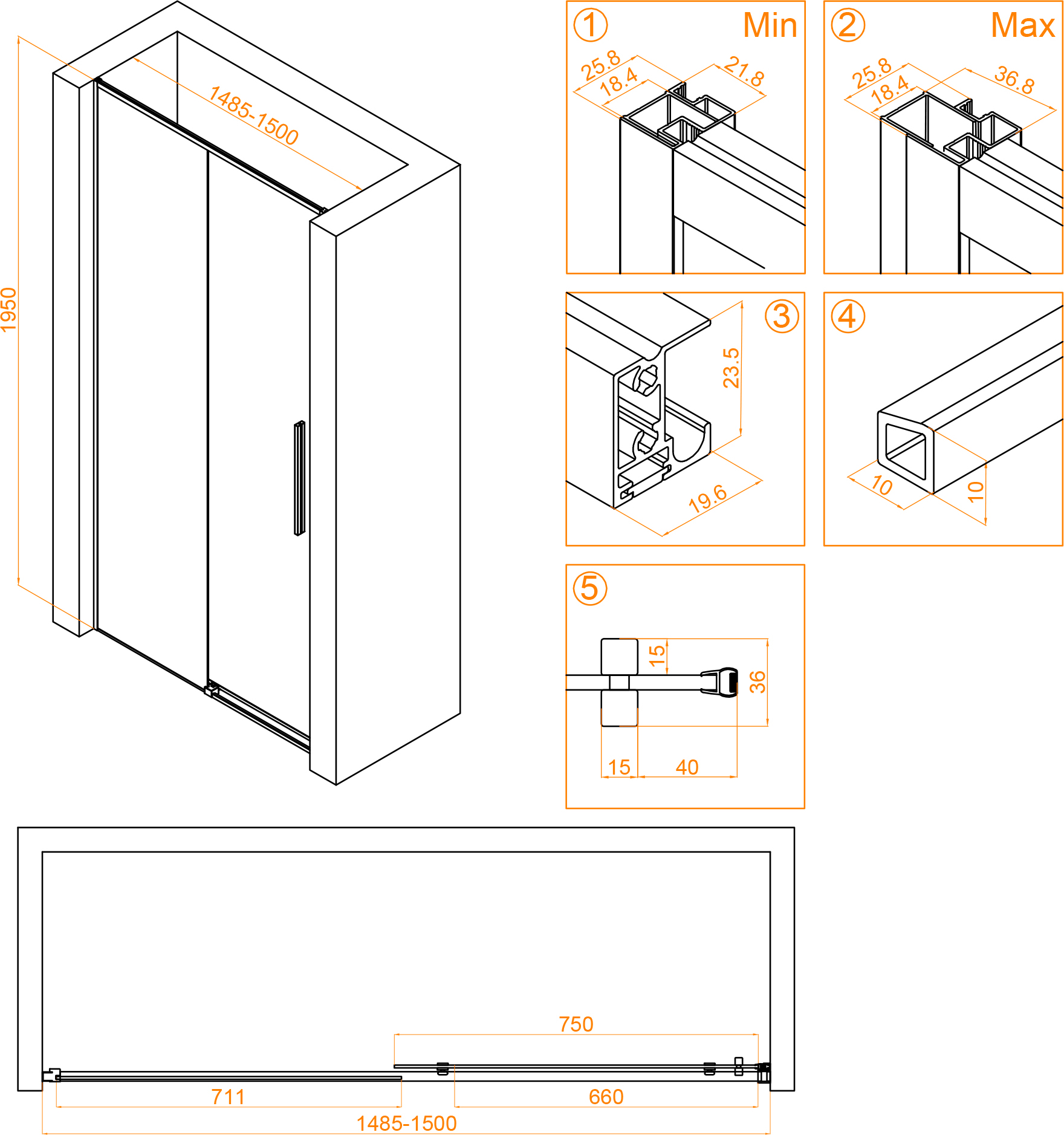 1950

1485-1500

① Min

25.8
18.4
21.8

② Max

25.8
18.4
36.8

③

23.5
19.6

④

10
10

⑤

15
36
15
40

750
711
660
1485-1500