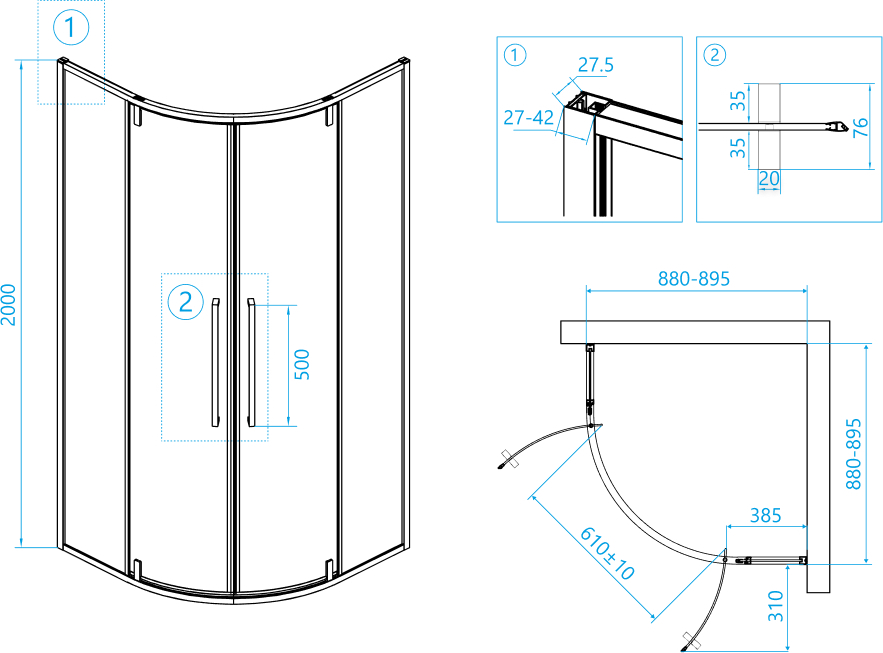 1

2000

2

500

1

27.5

27-42

2

35

35

76

20

880-895

880-895

385

610±10

310