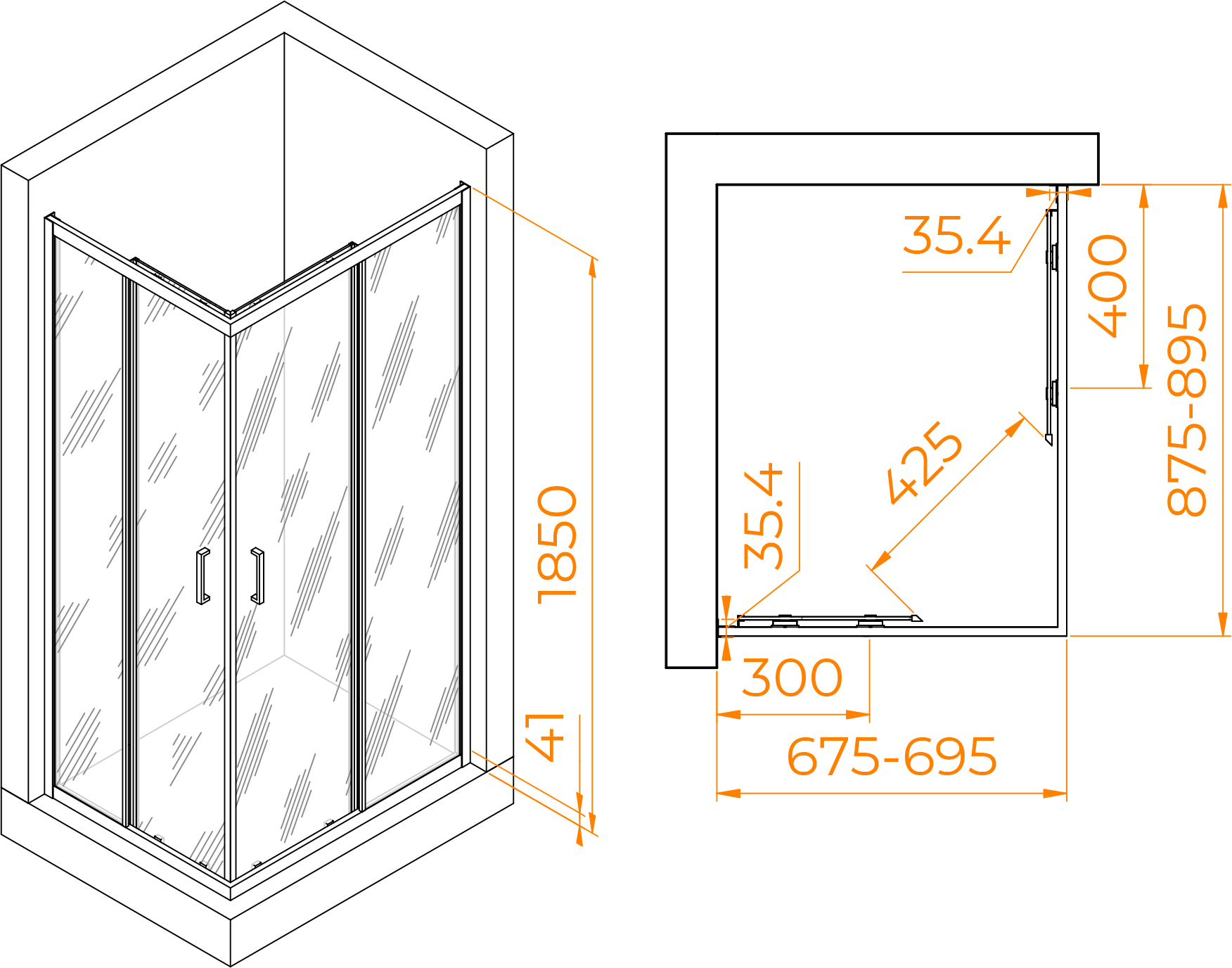 1850
41
35.4
400
875-895
425
35.4
300
675-695