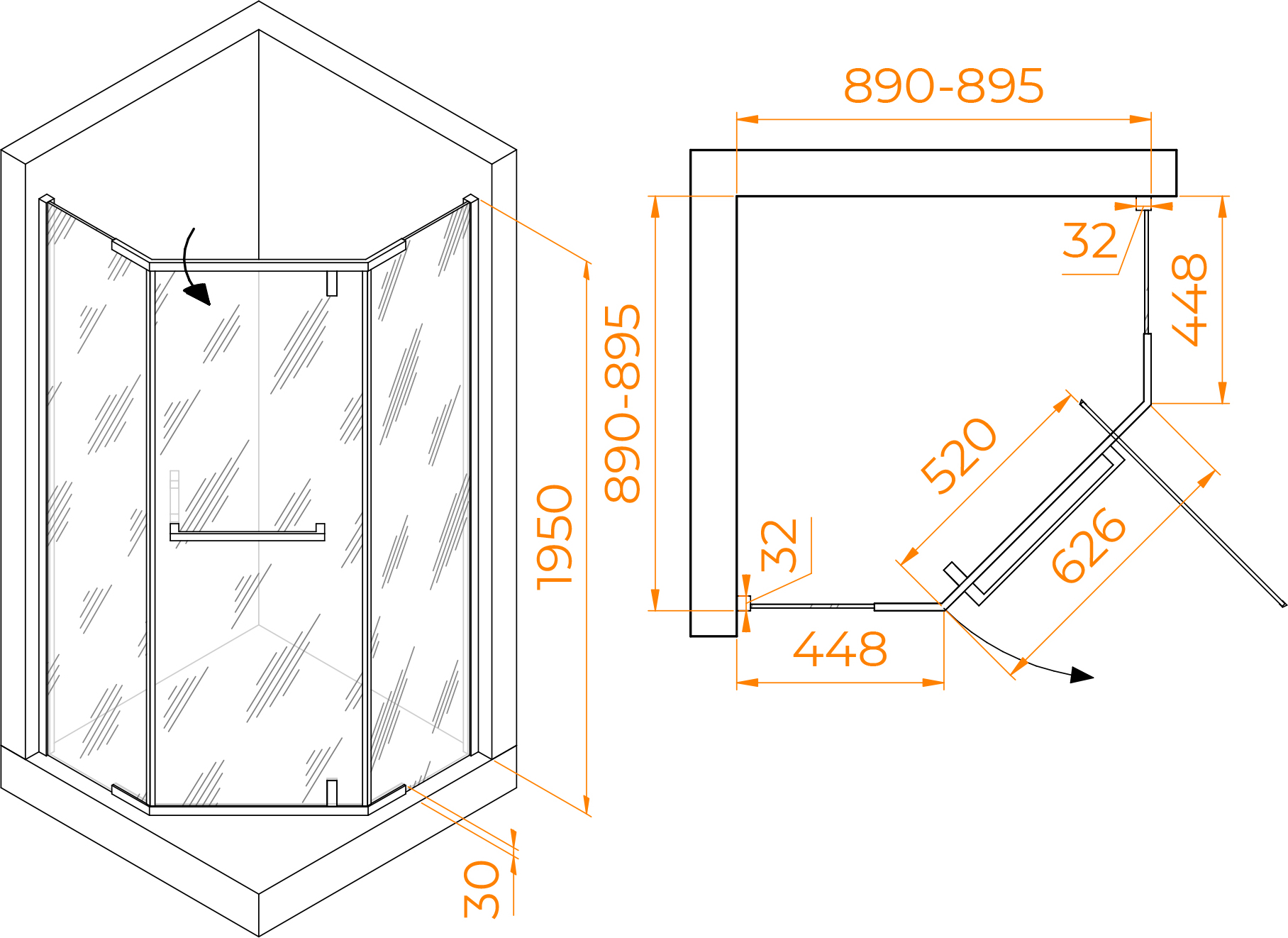 1950
30
890-895
890-895
32
448
520
626
32
448