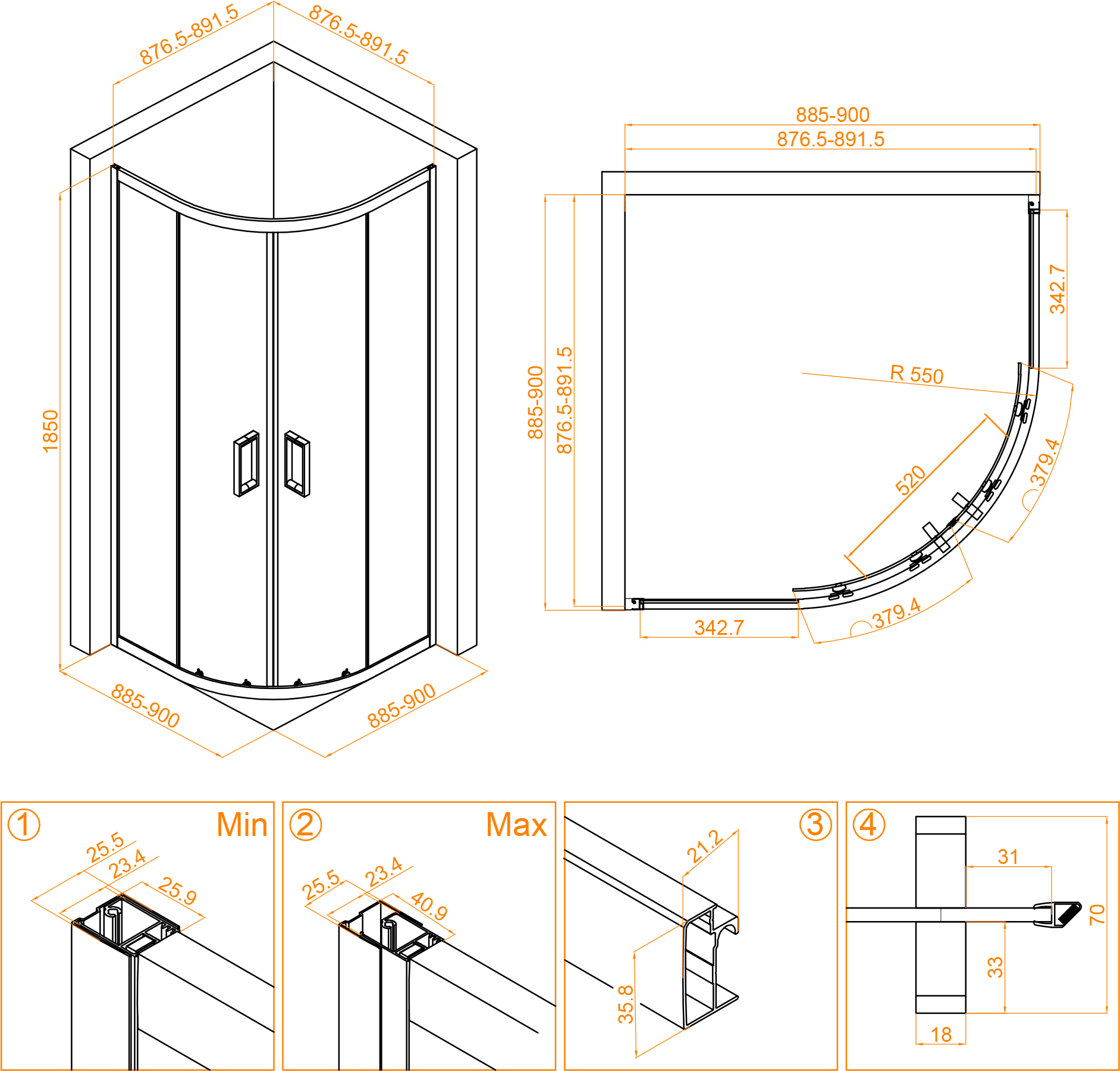 876.5-891.5
876.5-891.5
1850
885-900
885-900

885-900
876.5-891.5
885-900
876.5-891.5
342.7
R 550
520
379.4
379.4
342.7

1
Min
25.5
23.4
25.9

2
Max
25.5
23.4
40.9

3
21.2
35.8

4
31
70
33
18