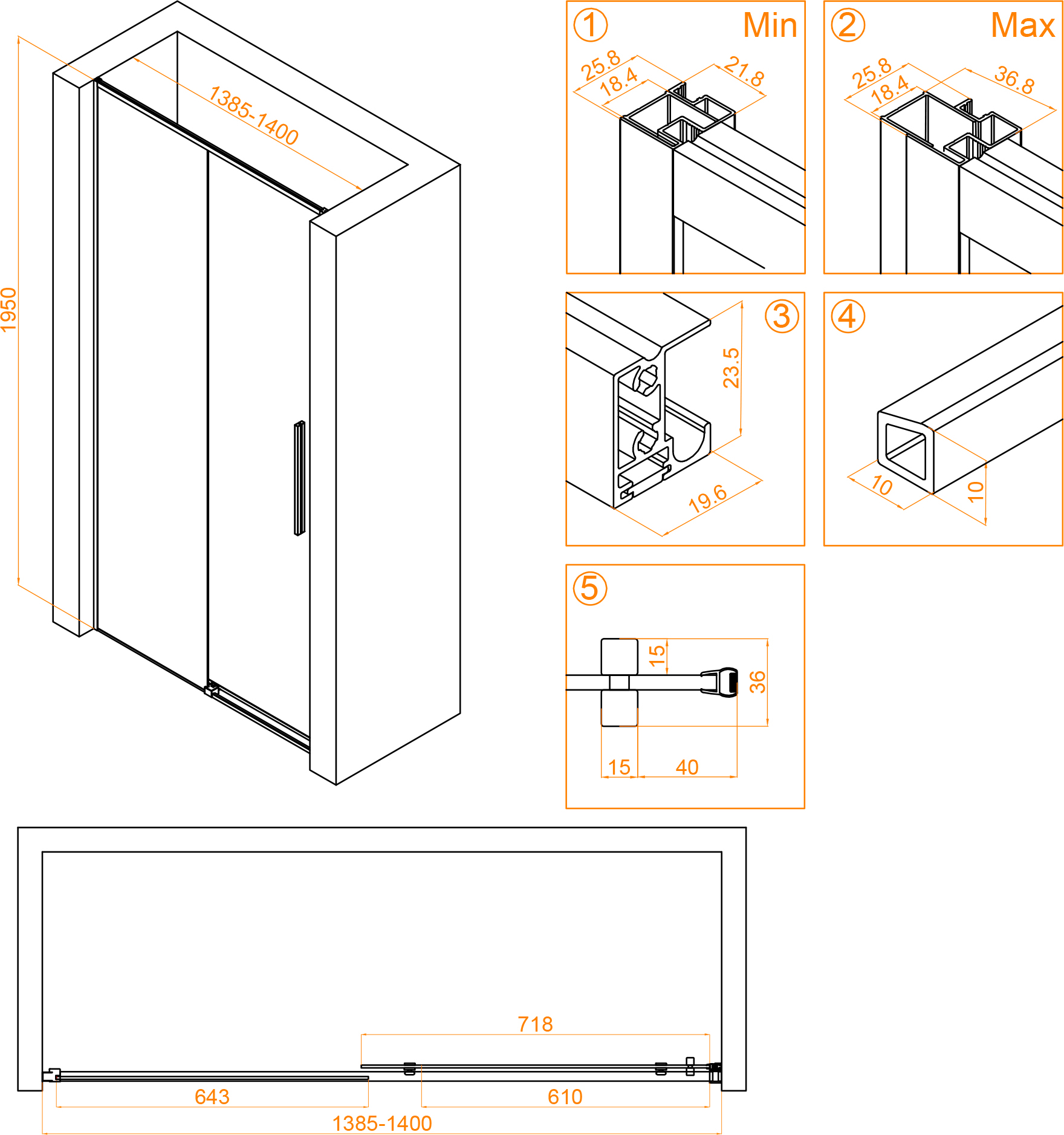 1950

1385-1400

① Min

25.8
18.4
21.8

② Max

25.8
18.4
36.8

③

23.5
19.6

④

10
10

⑤

15
36
15
40

718
643
610
1385-1400