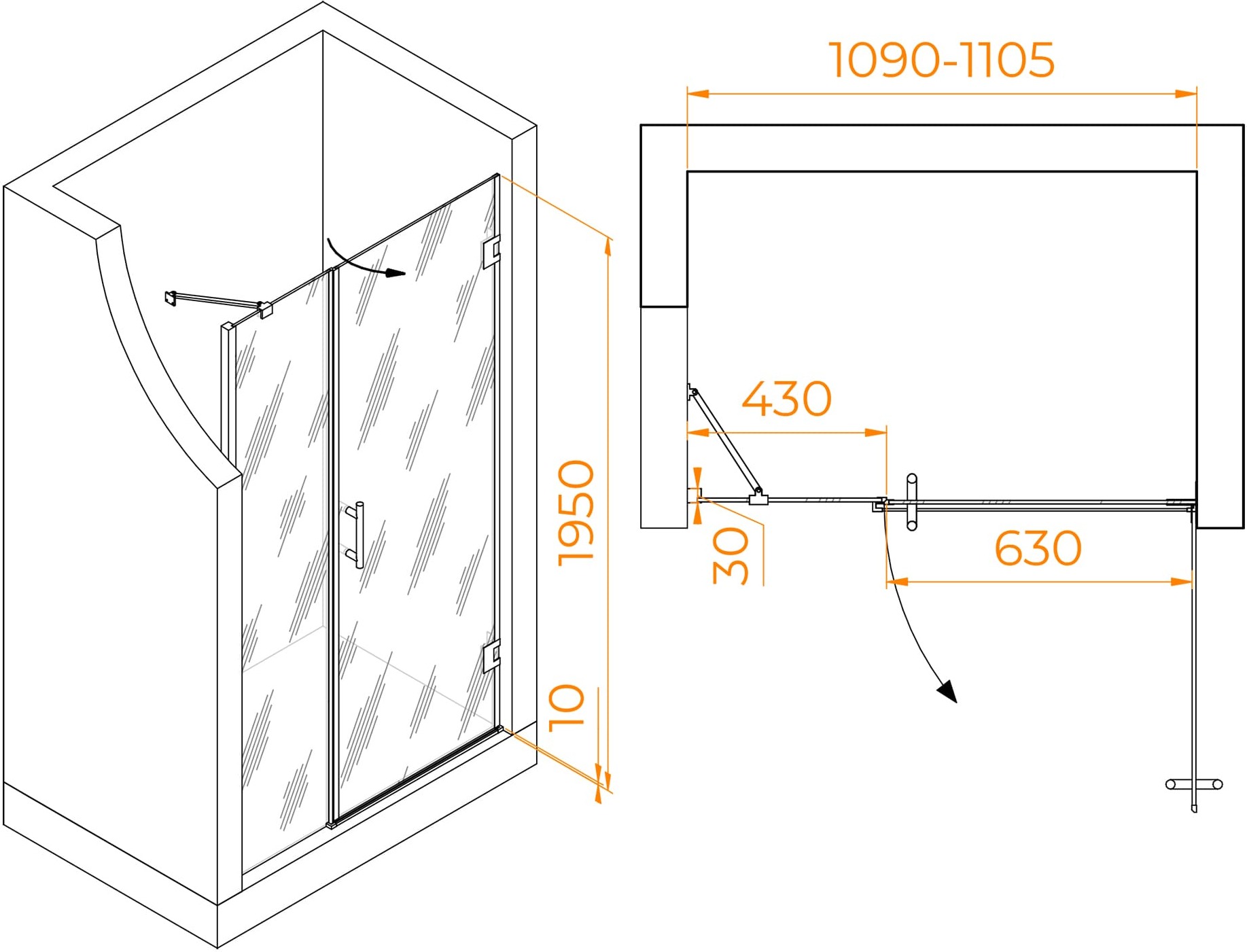 1950

10

1090-1105

430

30

630