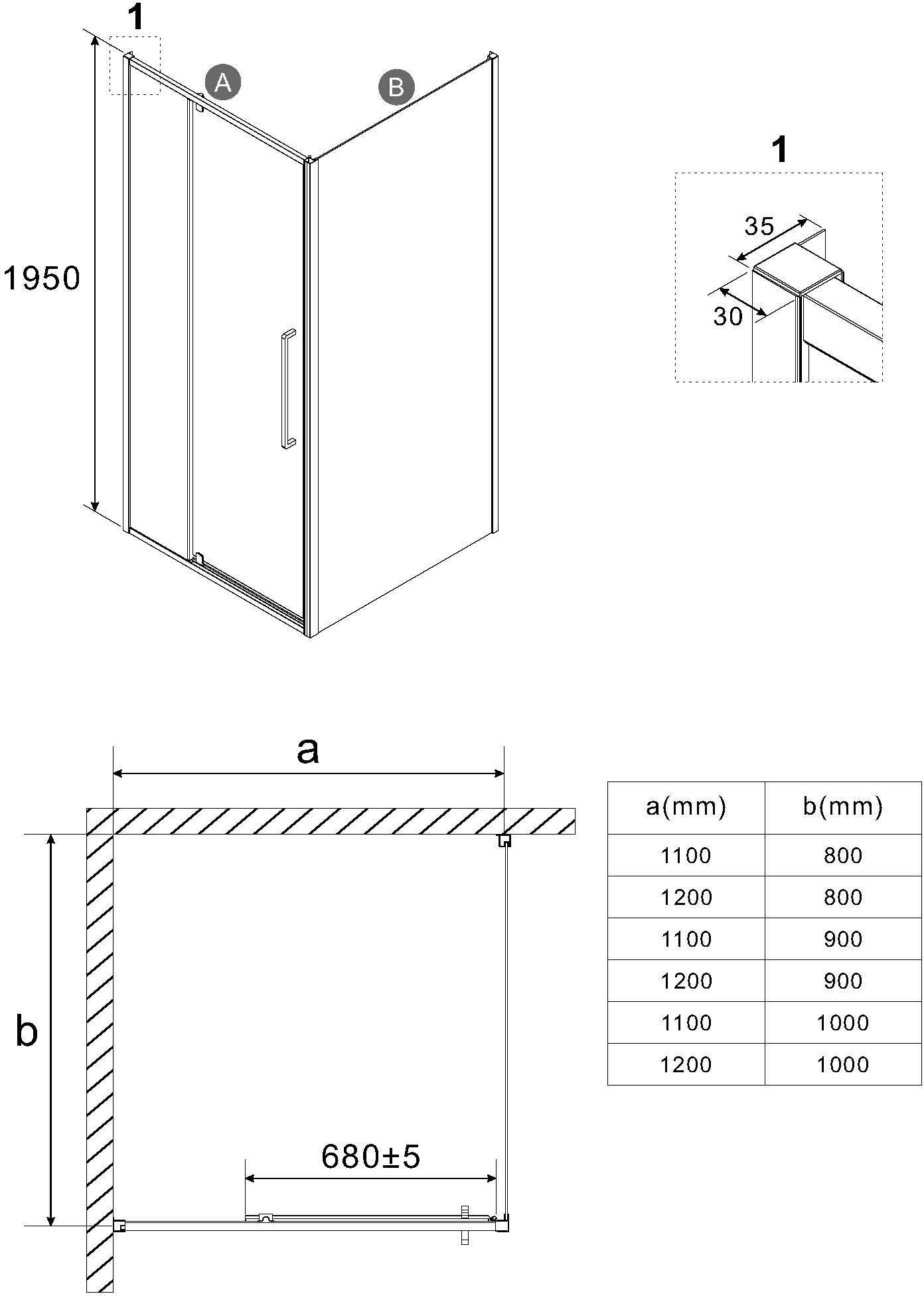 1

A

B

1950

1

35

30

a

b

680±5

| a(mm) | b(mm) |
|---|---|
| 1100 | 800 |
| 1200 | 800 |
| 1100 | 900 |
| 1200 | 900 |
| 1100 | 1000 |
| 1200 | 1000 |