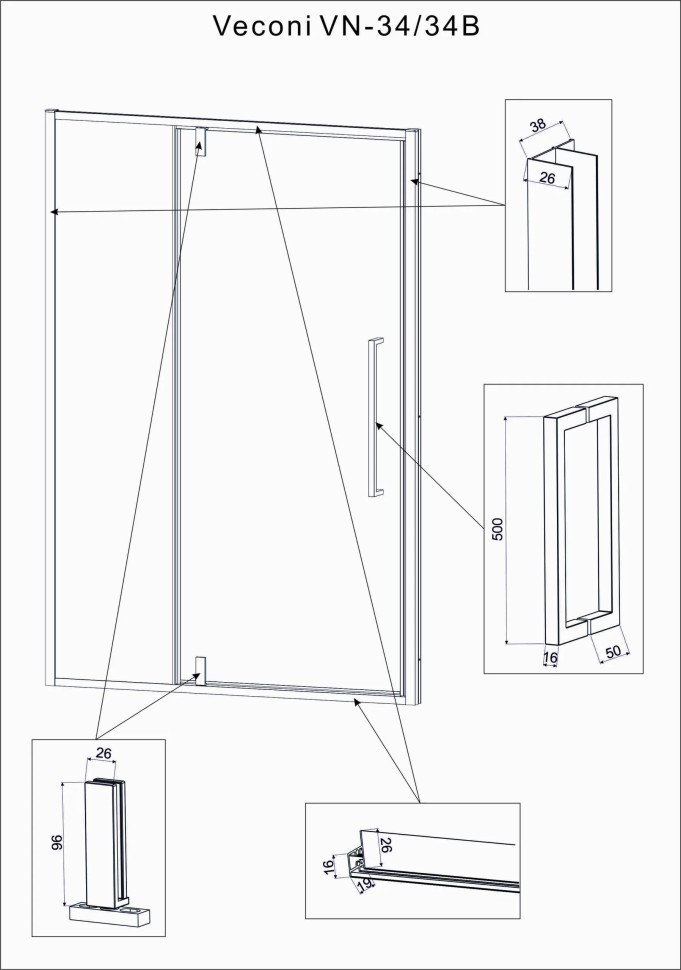 Veconi VN-34/34B

38
26

500
16
50

26
96

26
16
19