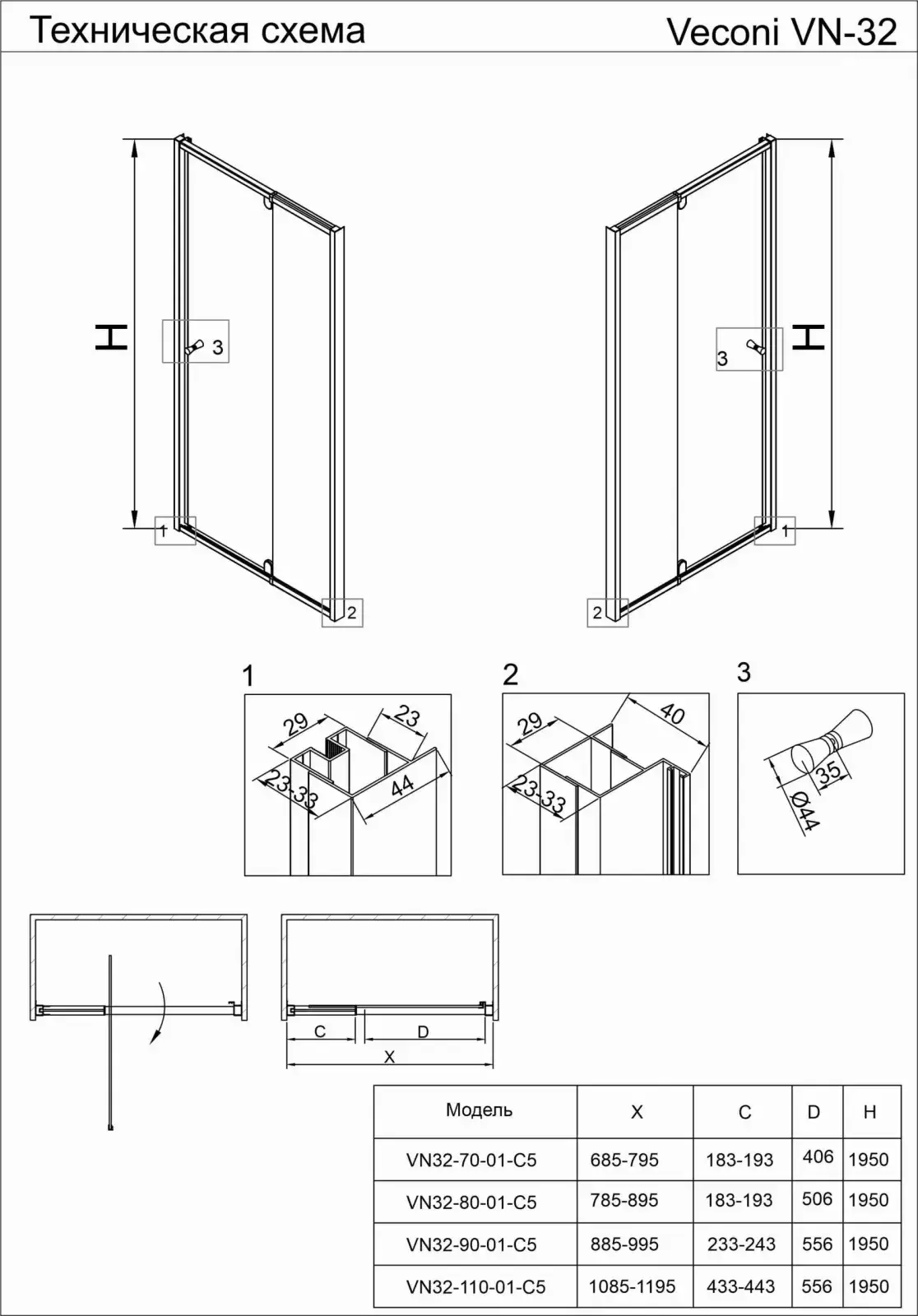 Техническая схема

Veconi VN-32

H

3

1

2

H

3

1

2

1

29

23

23-33

44

2

29

40

23-33

3

35

Ø44

C

D

X

| Модель | X | C | D | H |
|---|---|---|---|---|
| VN32-70-01-C5 | 685-795 | 183-193 | 406 | 1950 |
| VN32-80-01-C5 | 785-895 | 183-193 | 506 | 1950 |
| VN32-90-01-C5 | 885-995 | 233-243 | 556 | 1950 |
| VN32-110-01-C5 | 1085-1195 | 433-443 | 556 | 1950 |