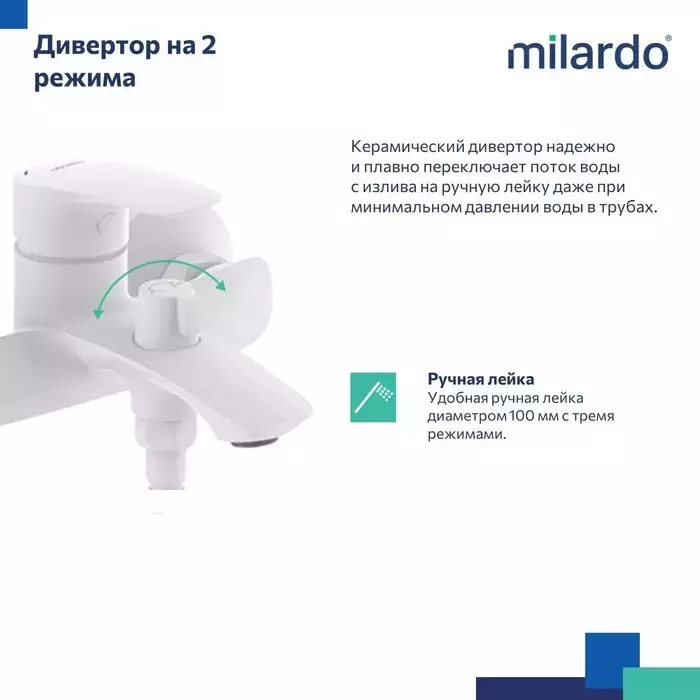 Дивертор на 2 режима

milardo®

Керамический дивертор надежно и плавно переключает поток воды с излива на ручную лейку даже при минимальном давлении воды в трубах.

Ручная лейка
Удобная ручная лейка диаметром 100 мм с тремя режимами.