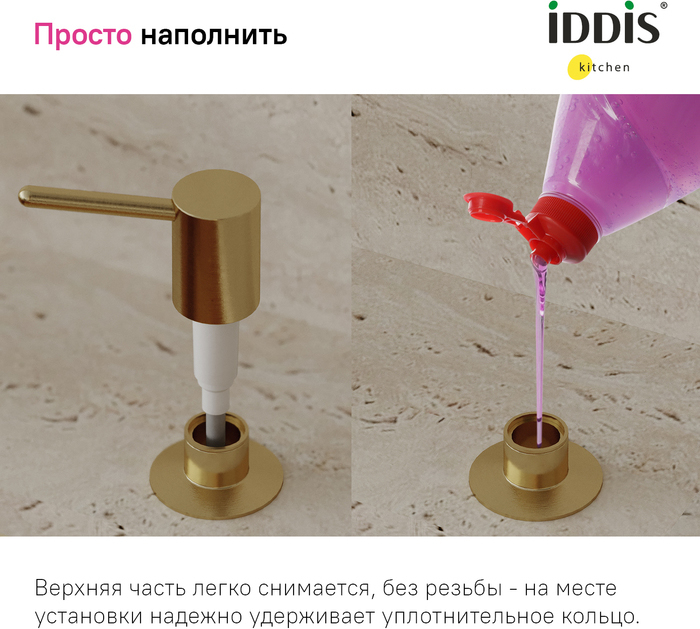 Просто наполнить

iDDiS®
kitchen

Верхняя часть легко снимается, без резьбы - на месте установки надежно удерживает уплотнительное кольцо.