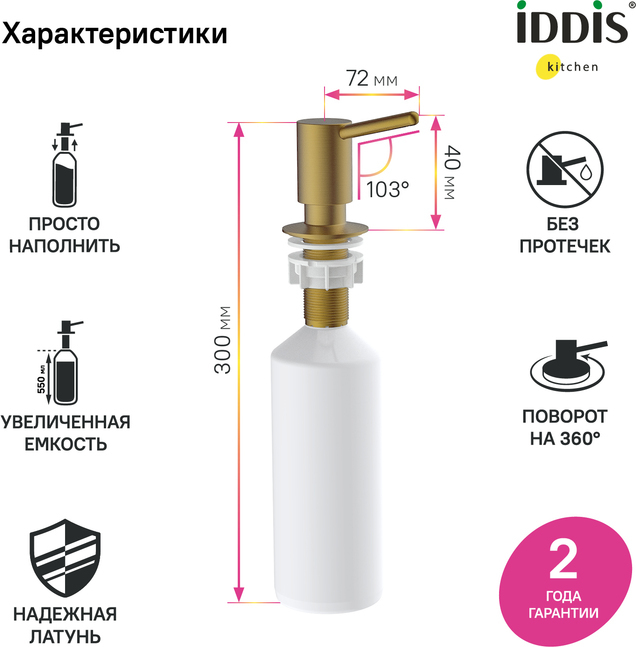 Характеристики

IDDIS®
kitchen

72 мм

40 мм

103°

300 мм

ПРОСТО НАПОЛНИТЬ

550 мл

УВЕЛИЧЕННАЯ ЕМКОСТЬ

НАДЕЖНАЯ ЛАТУНЬ

БЕЗ ПРОТЕЧЕК

ПОВОРОТ НА 360°

2
ГОДА ГАРАНТИИ