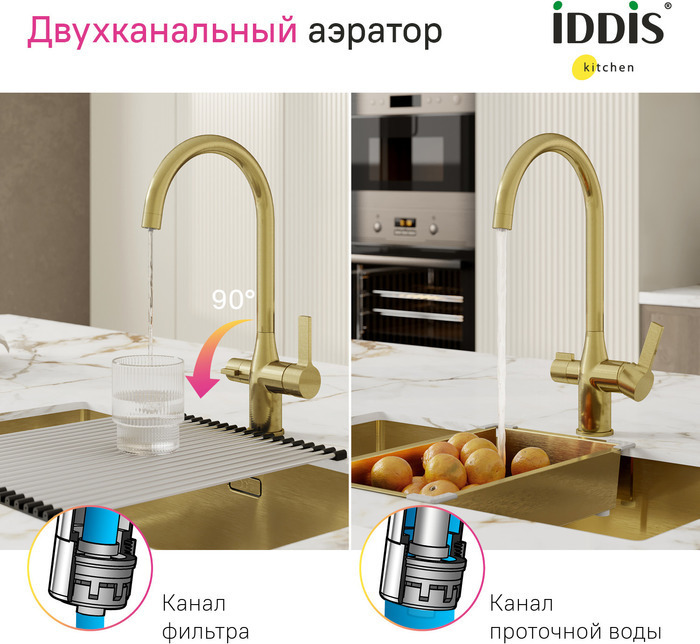 Двухканальный аэратор

iDDiS®
kitchen

90°

Канал фильтра

Канал проточной воды