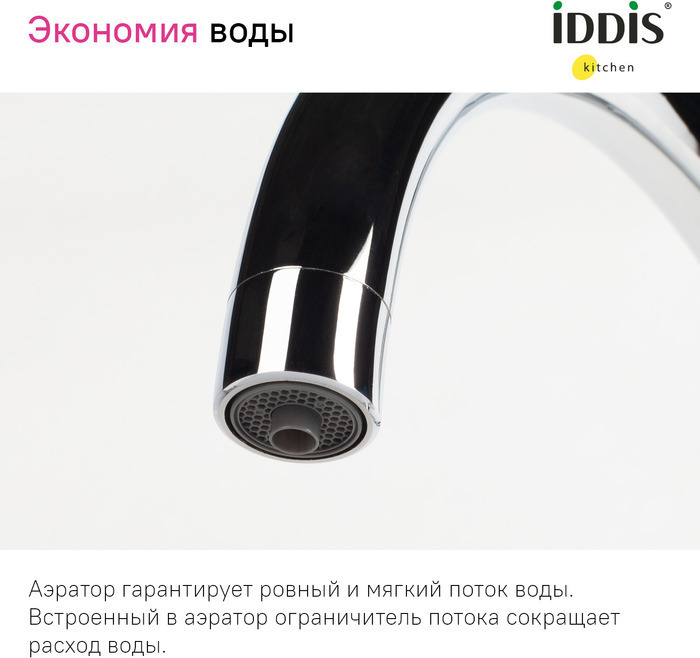 Экономия воды

iDDiS®
kitchen

Аэратор гарантирует ровный и мягкий поток воды. Встроенный в аэратор ограничитель потока сокращает расход воды.