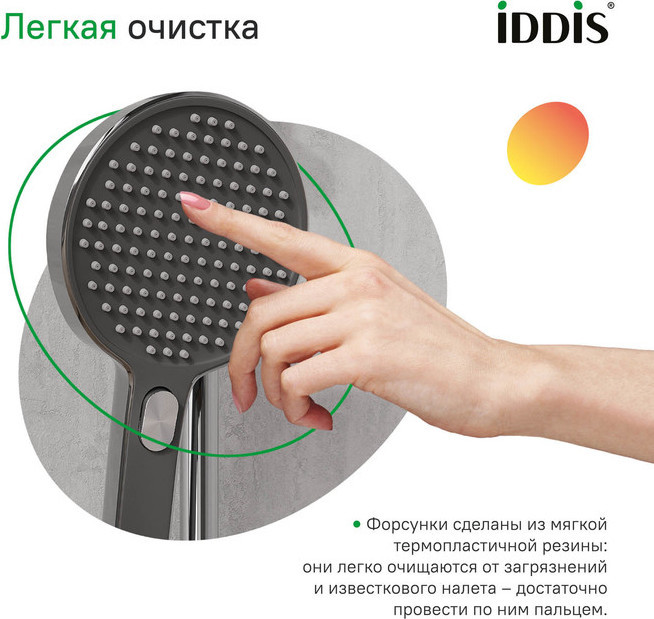 Легкая очистка

iDDiS®

• Форсунки сделаны из мягкой термопластичной резины: они легко очищаются от загрязнений и известкового налета – достаточно провести по ним пальцем.