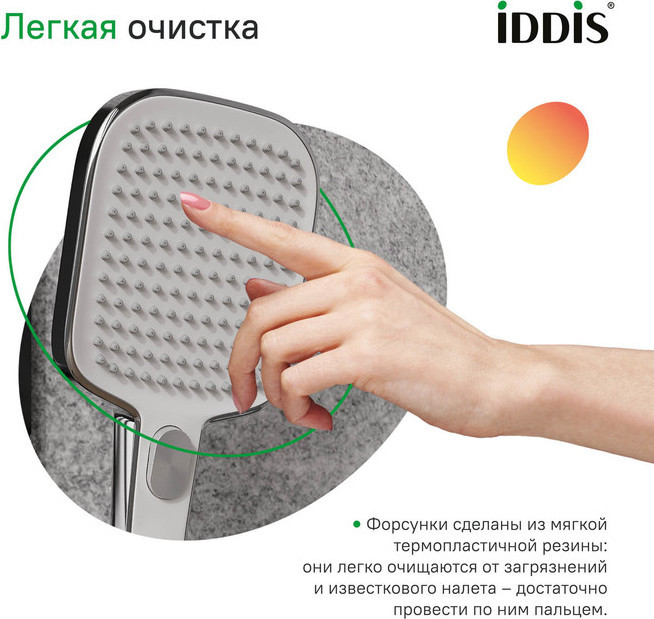 Легкая очистка

iDDiS®

• Форсунки сделаны из мягкой термопластичной резины: они легко очищаются от загрязнений и известкового налета – достаточно провести по ним пальцем.