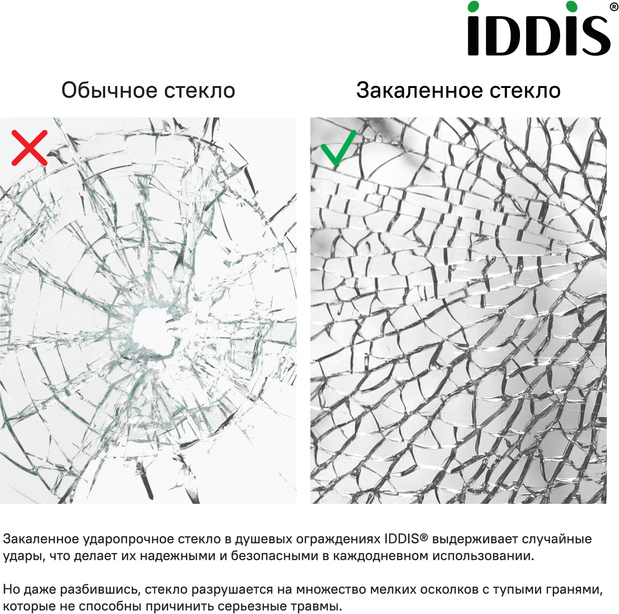 IDDIS®

Обычное стекло

Закаленное стекло

Закаленное ударопрочное стекло в душевых ограждениях IDDIS® выдерживает случайные удары, что делает их надежными и безопасными в каждодневном использовании.

Но даже разбившись, стекло разрушается на множество мелких осколков с тупыми гранями, которые не способны причинить серьезные травмы.