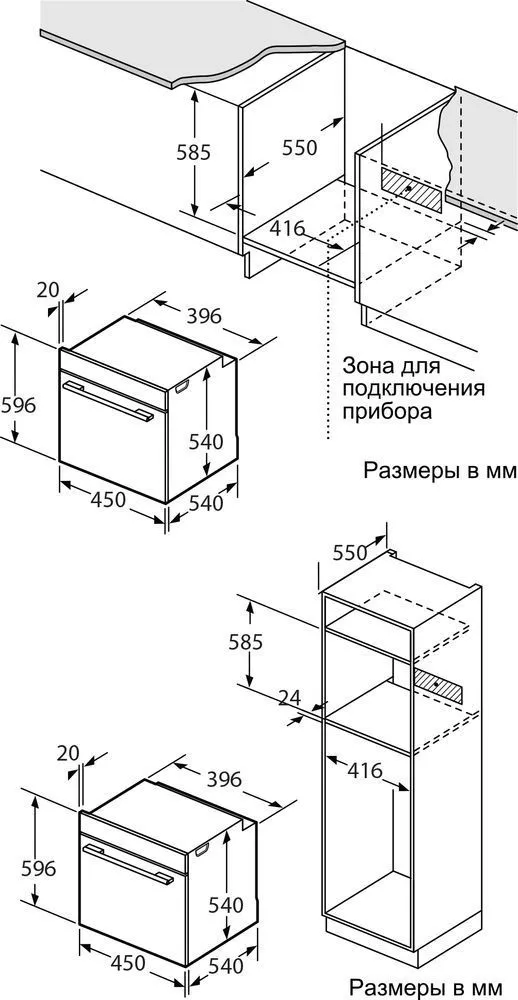 585
550
416
20
396
596
540
450
540
Зона для подключения прибора
Размеры в мм
550
585
24
416
20
396
596
540
450
540
Размеры в мм