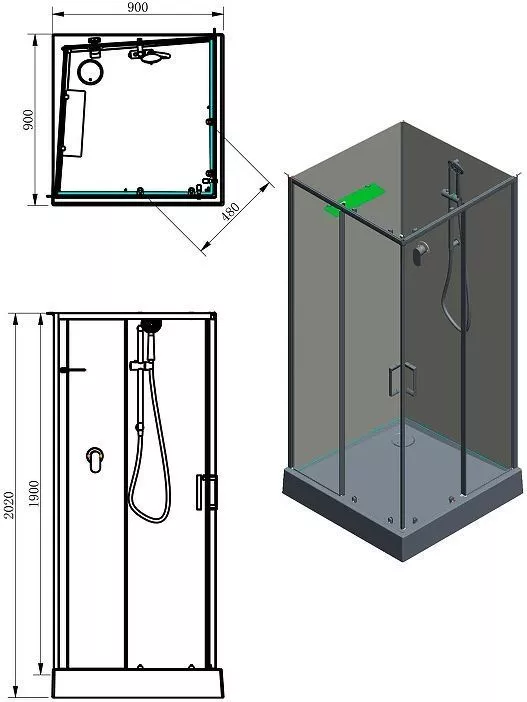 900

900

480

2020

1900