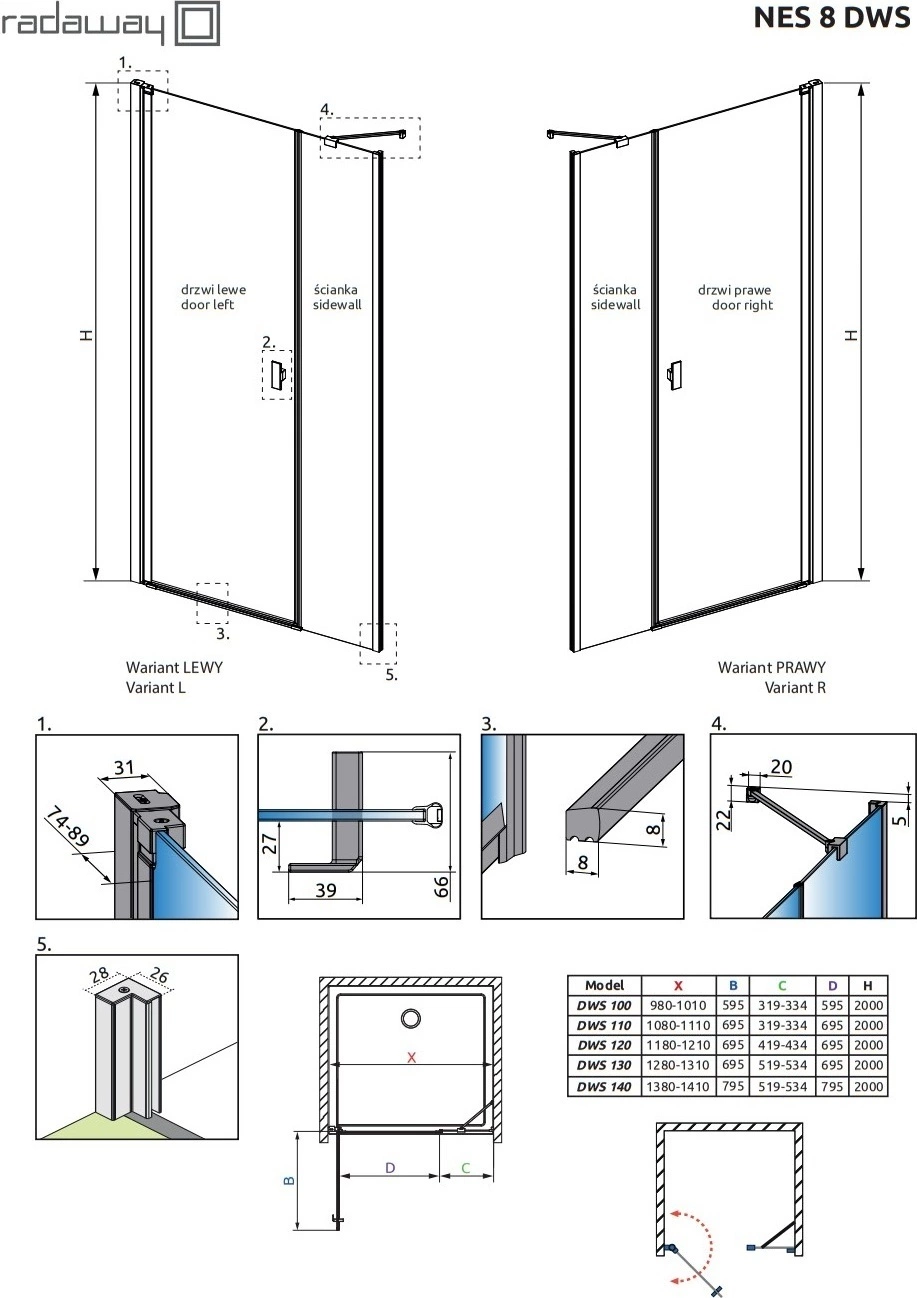 radaway

NES 8 DWS

1.

4.

H

drzwi lewe
door left

ścianka
sidewall

2.

3.

5.

Wariant LEWY
Variant L

ścianka
sidewall

drzwi prawe
door right

H

Wariant PRAWY
Variant R

1.

31

74-89

2.

27

39

66

3.

8

8

4.

20

22

5

5.

28

26

X

B

D

C

| Model | X | B | C | D | H |
|---|---|---|---|---|---|
| DWS 100 | 980-1010 | 595 | 319-334 | 595 | 2000 |
| DWS 110 | 1080-1110 | 695 | 319-334 | 695 | 2000 |
| DWS 120 | 1180-1210 | 695 | 419-434 | 695 | 2000 |
| DWS 130 | 1280-1310 | 695 | 519-534 | 695 | 2000 |
| DWS 140 | 1380-1410 | 795 | 519-534 | 795 | 2000 |