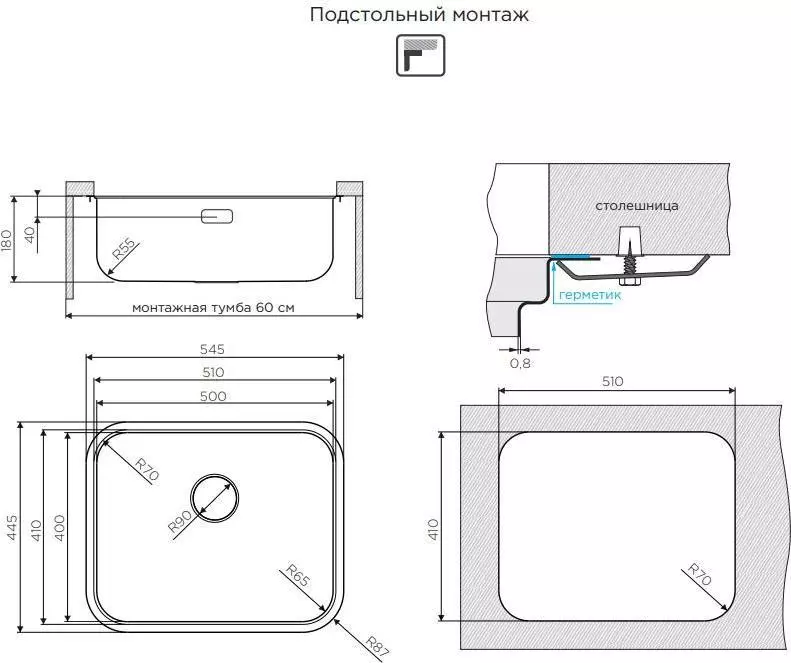 Подстольный монтаж

180
40
R55
монтажная тумба 60 см

столешница
герметик
0,8

545
510
500
445
410
400
R70
R90
R65
R87

510
410
R70